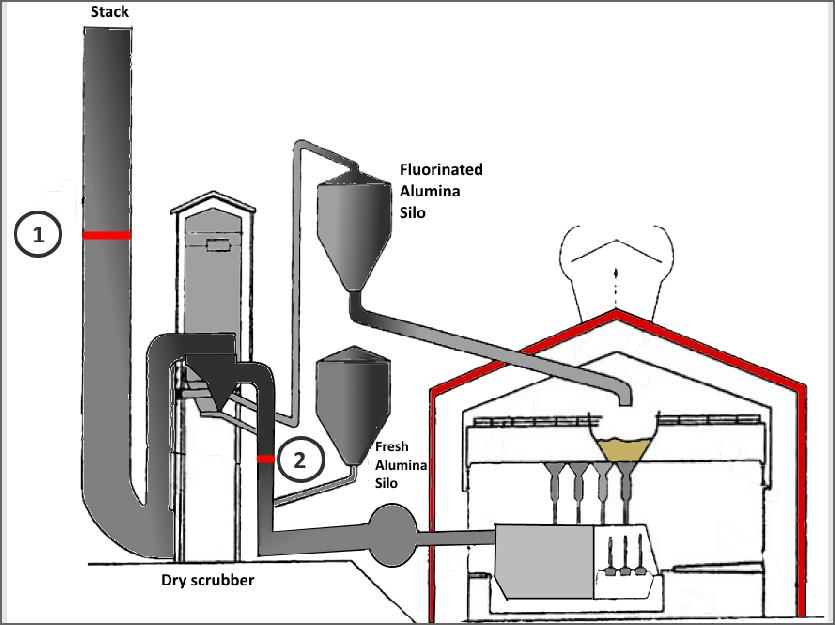 Stack

1

Fluorinated Alumina Silo

2

Fresh Alumina Silo

Dry scrubber